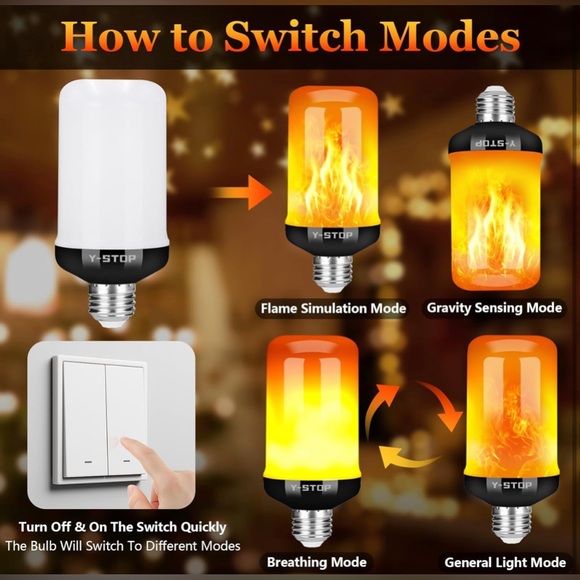 How to Switch Modes

Y-STOP

Y-STOP

Y-STOP

Flame Simulation Mode

Gravity Sensing Mode

Y-STOP

Y-STOP

Turn Off & On The Switch Quickly
The Bulb Will Switch To Different Modes

Breathing Mode

General Light Mode